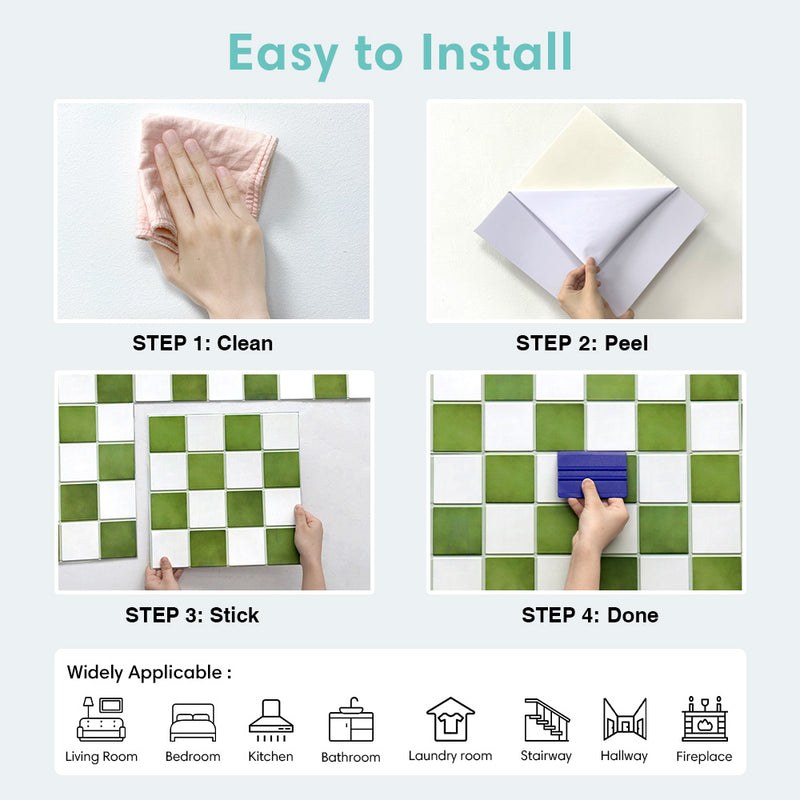 Easy to Install

STEP 1: Clean

STEP 2: Peel

STEP 3: Stick

STEP 4: Done

Widely Applicable :

Living Room Bedroom Kitchen Bathroom Laundry room Stairway Hallway Fireplace