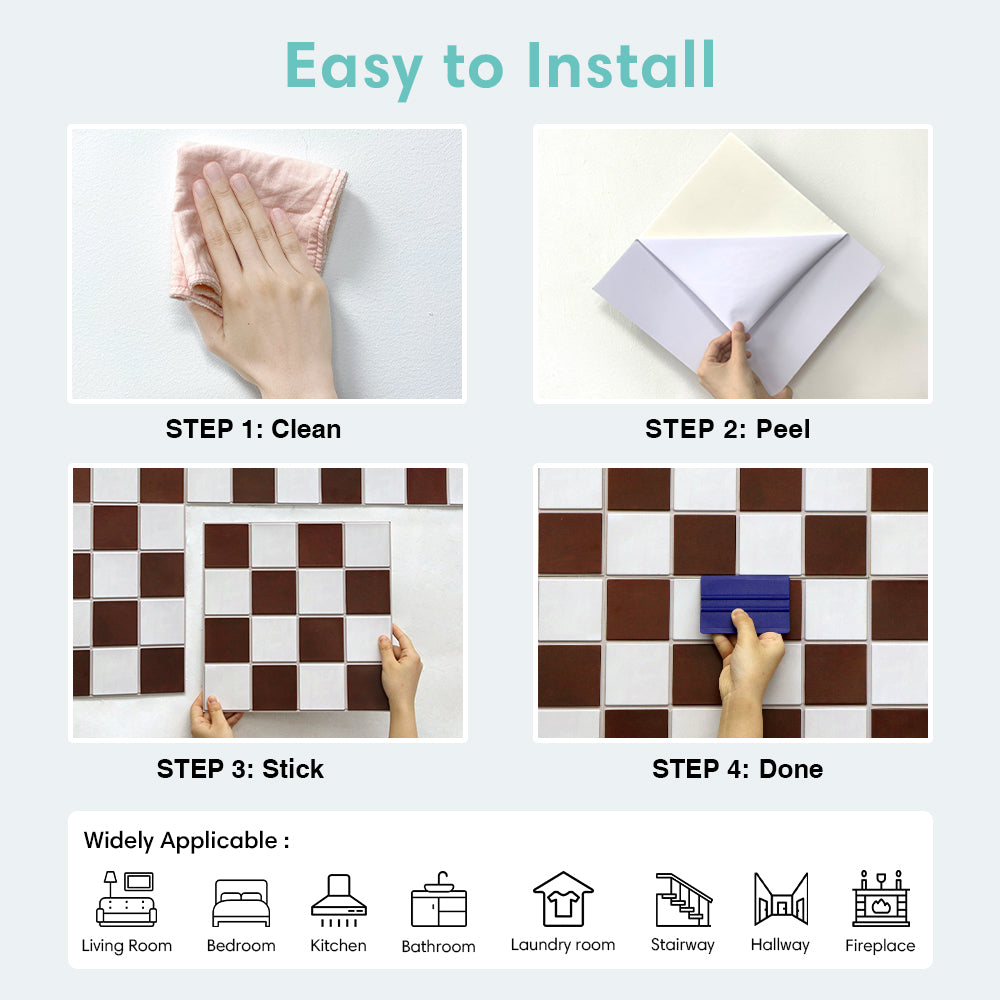 Easy to Install

STEP 1: Clean

STEP 2: Peel

STEP 3: Stick

STEP 4: Done

Widely Applicable :

Living Room
Bedroom
Kitchen
Bathroom
Laundry room
Stairway
Hallway
Fireplace