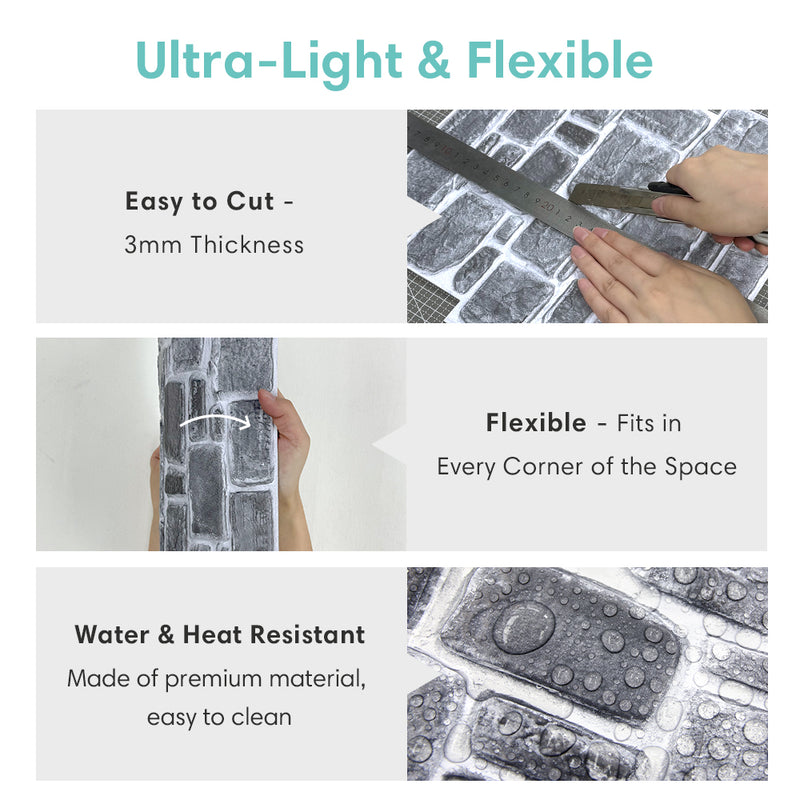 Ultra-Light & Flexible

Easy to Cut -
3mm Thickness

Flexible - Fits in
Every Corner of the Space

Water & Heat Resistant
Made of premium material,
easy to clean