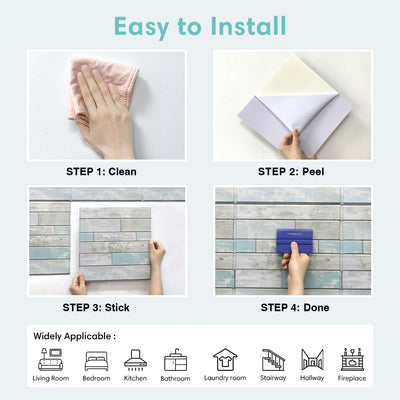 Easy to Install

STEP 1: Clean

STEP 2: Peel

STEP 3: Stick

STEP 4: Done

Widely Applicable :

Living Room Bedroom Kitchen Bathroom Laundry room Stairway Hallway Fireplace