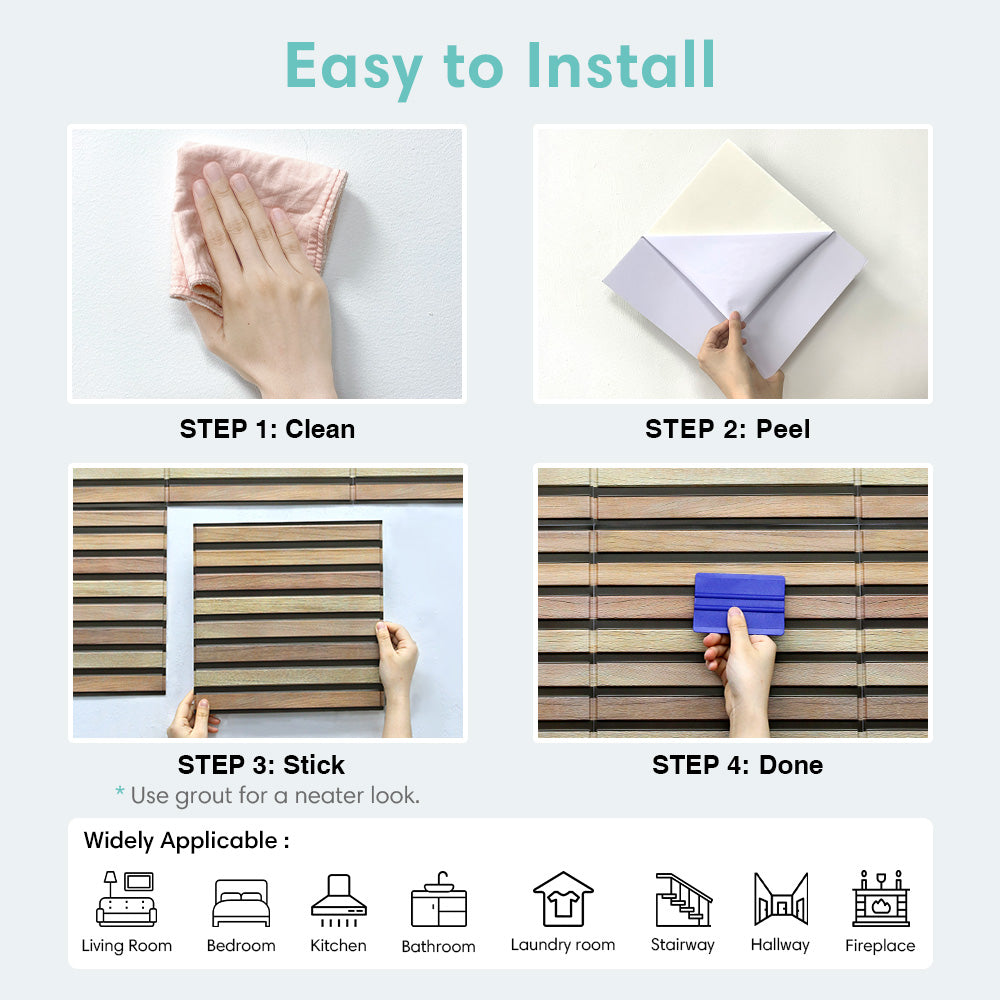 Easy to Install

STEP 1: Clean

STEP 2: Peel

STEP 3: Stick

* Use grout for a neater look.

STEP 4: Done

Widely Applicable :

Living Room
Bedroom
Kitchen
Bathroom
Laundry room
Stairway
Hallway
Fireplace