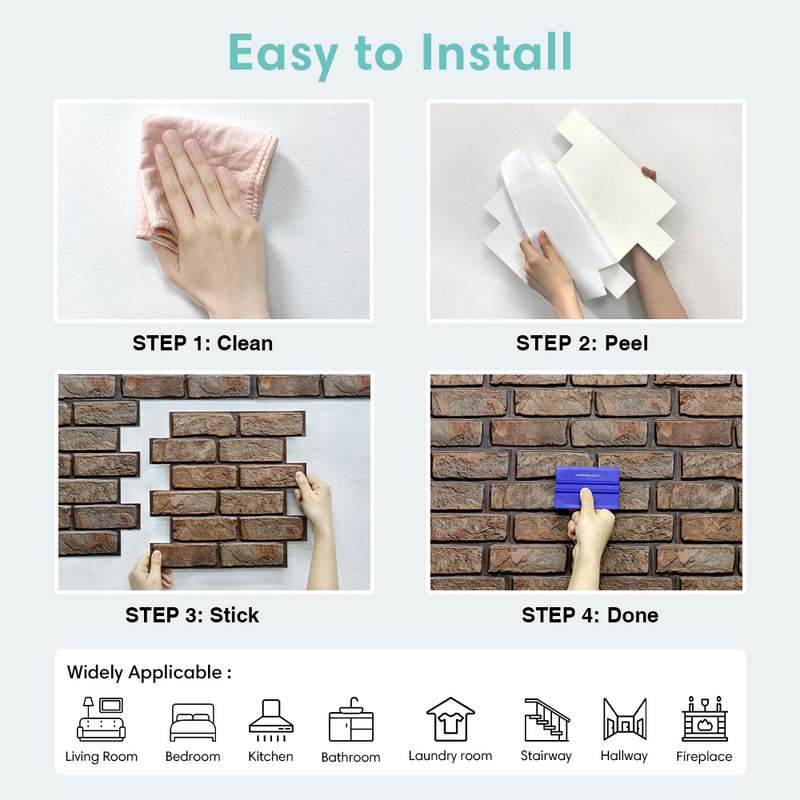 Easy to Install

STEP 1: Clean

STEP 2: Peel

STEP 3: Stick

STEP 4: Done

Widely Applicable :

Living Room
Bedroom
Kitchen
Bathroom
Laundry room
Stairway
Hallway
Fireplace