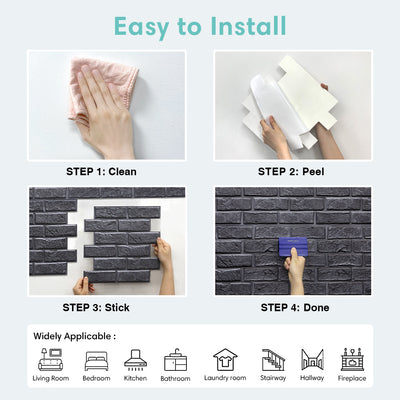 Easy to Install

STEP 1: Clean

STEP 2: Peel

STEP 3: Stick

STEP 4: Done

Widely Applicable :

Living Room Bedroom Kitchen Bathroom Laundry room Stairway Hallway Fireplace