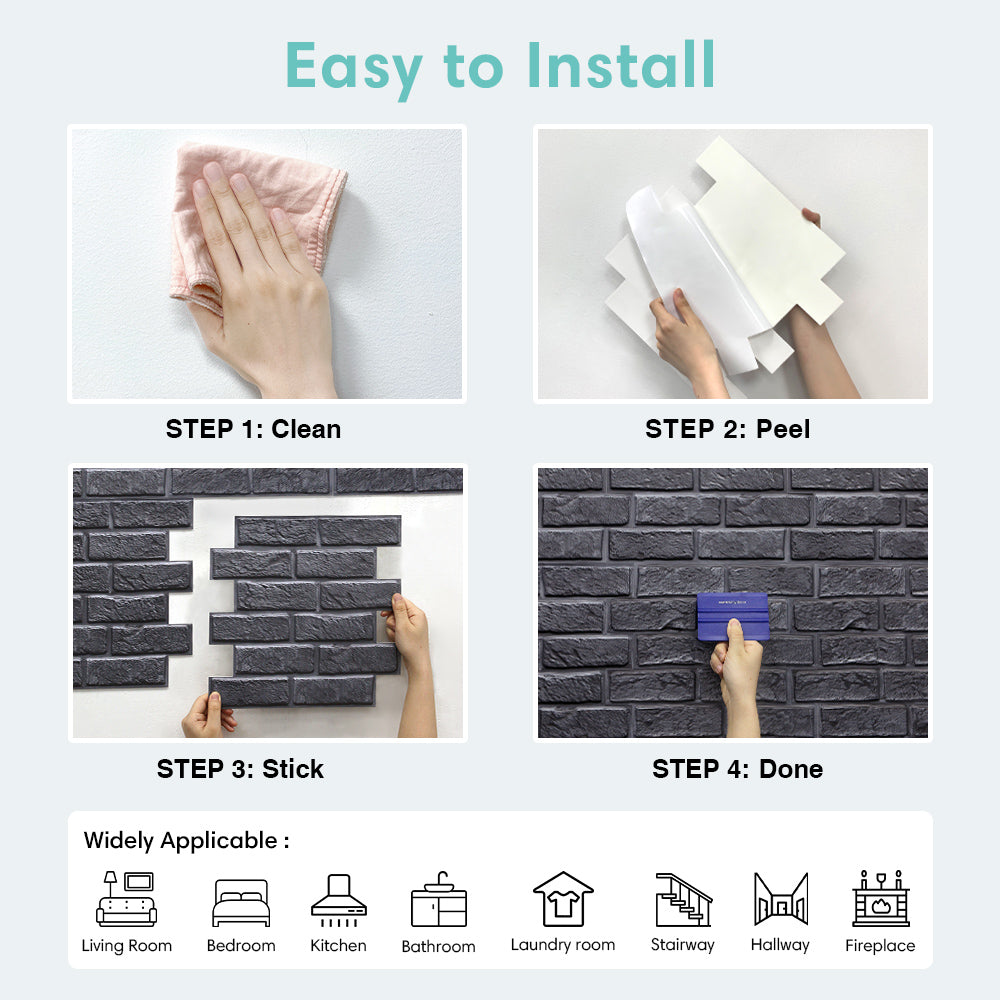 Easy to Install

STEP 1: Clean

STEP 2: Peel

STEP 3: Stick

STEP 4: Done

Widely Applicable :

Living Room
Bedroom
Kitchen
Bathroom
Laundry room
Stairway
Hallway
Fireplace