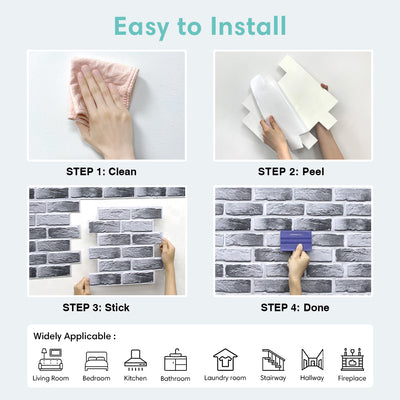 Easy to Install

STEP 1: Clean

STEP 2: Peel

STEP 3: Stick

STEP 4: Done

Widely Applicable :

Living Room Bedroom Kitchen Bathroom Laundry room Stairway Hallway Fireplace