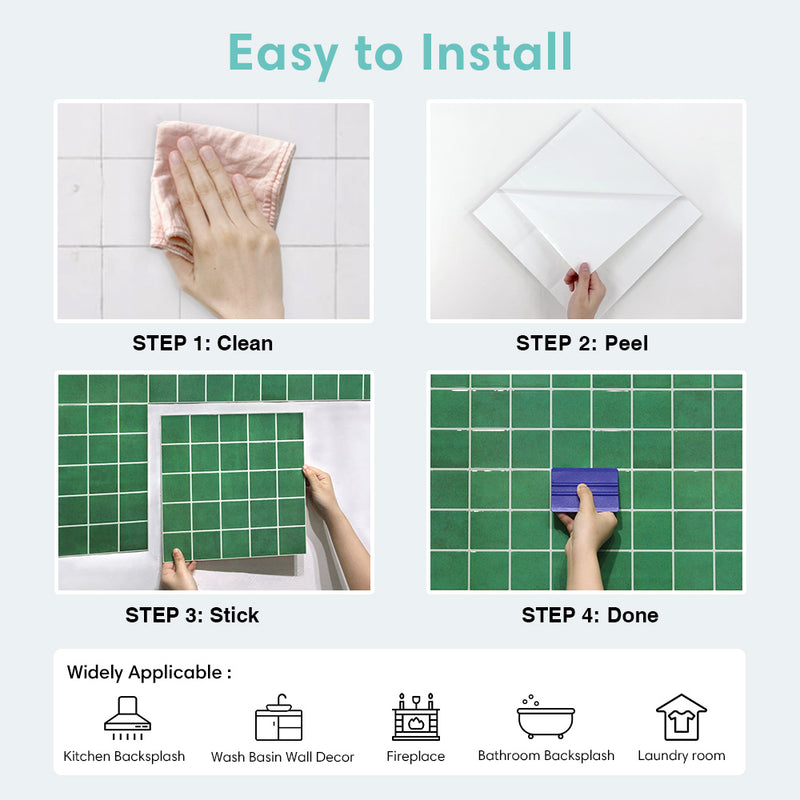 Easy to Install

STEP 1: Clean

STEP 2: Peel

STEP 3: Stick

STEP 4: Done

Widely Applicable :

Kitchen Backsplash

Wash Basin Wall Decor

Fireplace

Bathroom Backsplash

Laundry room