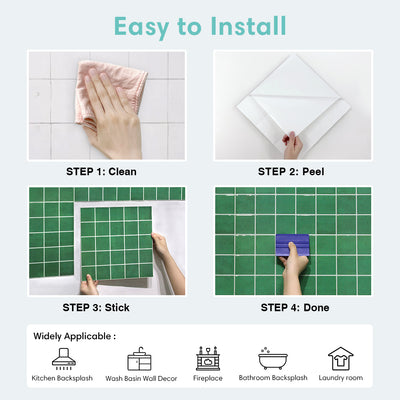 Easy to Install

STEP 1: Clean

STEP 2: Peel

STEP 3: Stick

STEP 4: Done

Widely Applicable :

Kitchen Backsplash

Wash Basin Wall Decor

Fireplace

Bathroom Backsplash

Laundry room