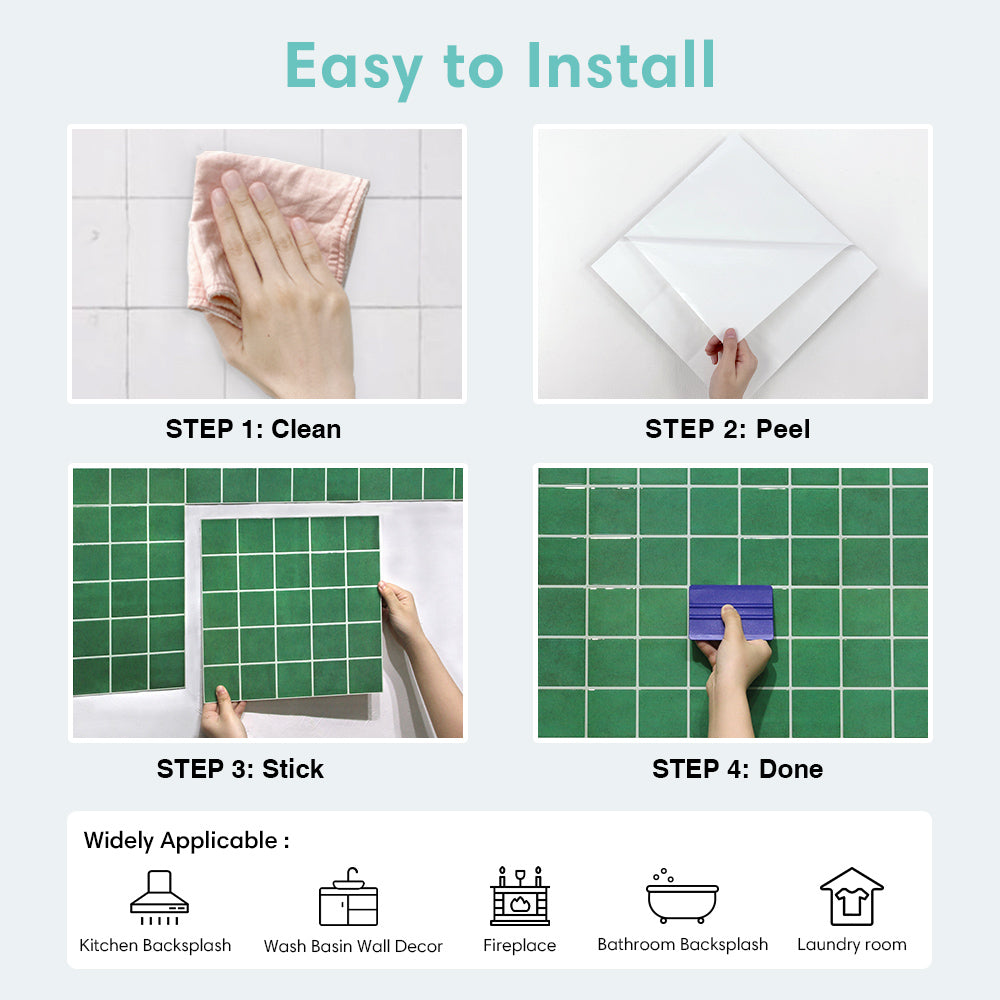 Easy to Install

STEP 1: Clean

STEP 2: Peel

STEP 3: Stick

STEP 4: Done

Widely Applicable :

Kitchen Backsplash

Wash Basin Wall Decor

Fireplace

Bathroom Backsplash

Laundry room