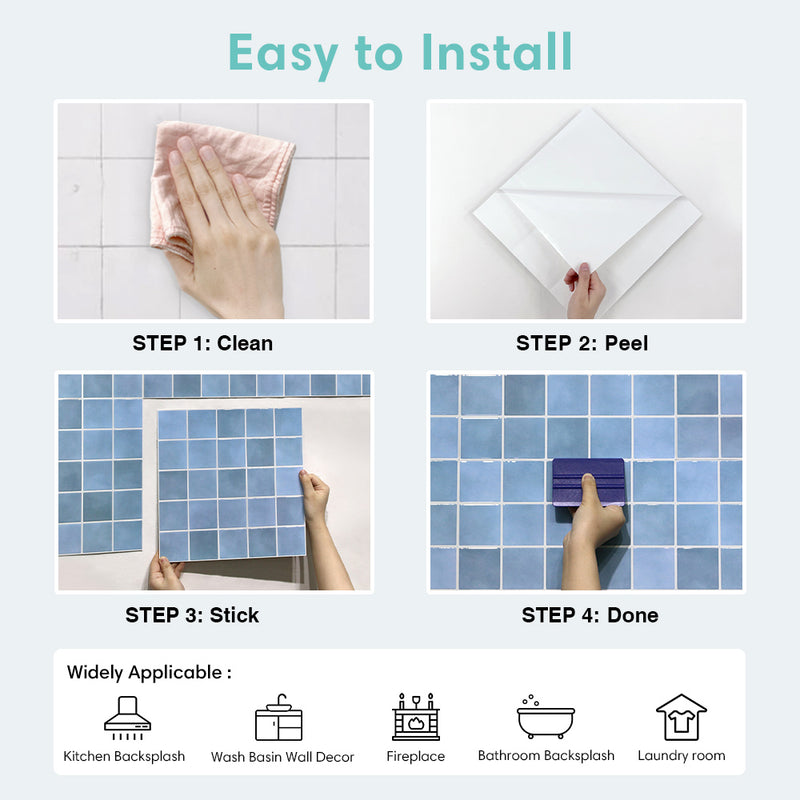 Easy to Install

STEP 1: Clean

STEP 2: Peel

STEP 3: Stick

STEP 4: Done

Widely Applicable :

Kitchen Backsplash

Wash Basin Wall Decor

Fireplace

Bathroom Backsplash

Laundry room