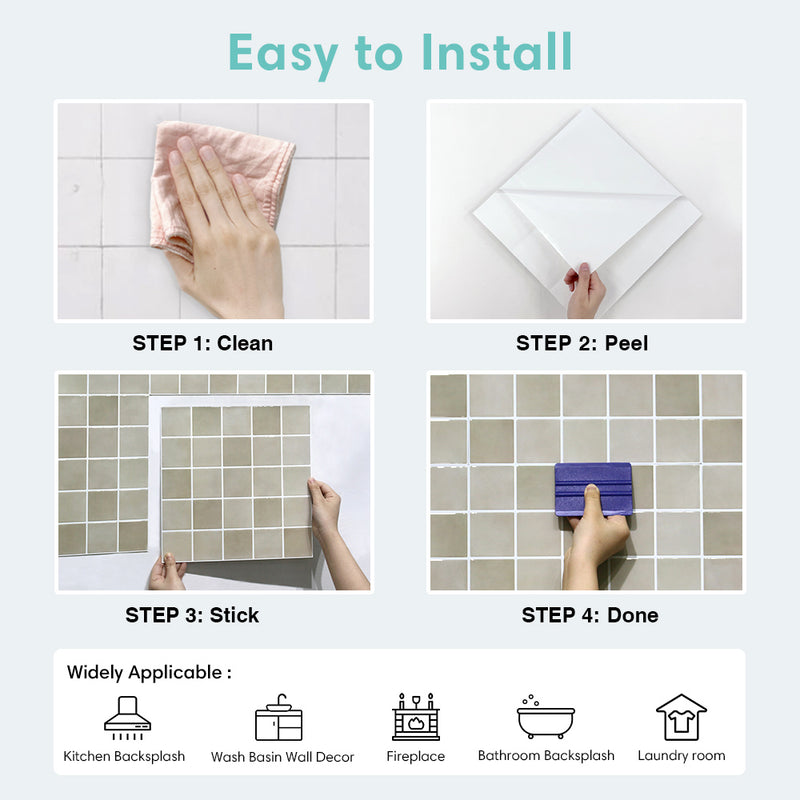 Easy to Install

STEP 1: Clean

STEP 2: Peel

STEP 3: Stick

STEP 4: Done

Widely Applicable :

Kitchen Backsplash

Wash Basin Wall Decor

Fireplace

Bathroom Backsplash

Laundry room