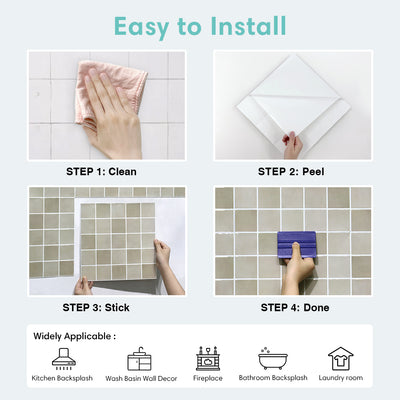 Easy to Install

STEP 1: Clean

STEP 2: Peel

STEP 3: Stick

STEP 4: Done

Widely Applicable :

Kitchen Backsplash

Wash Basin Wall Decor

Fireplace

Bathroom Backsplash

Laundry room