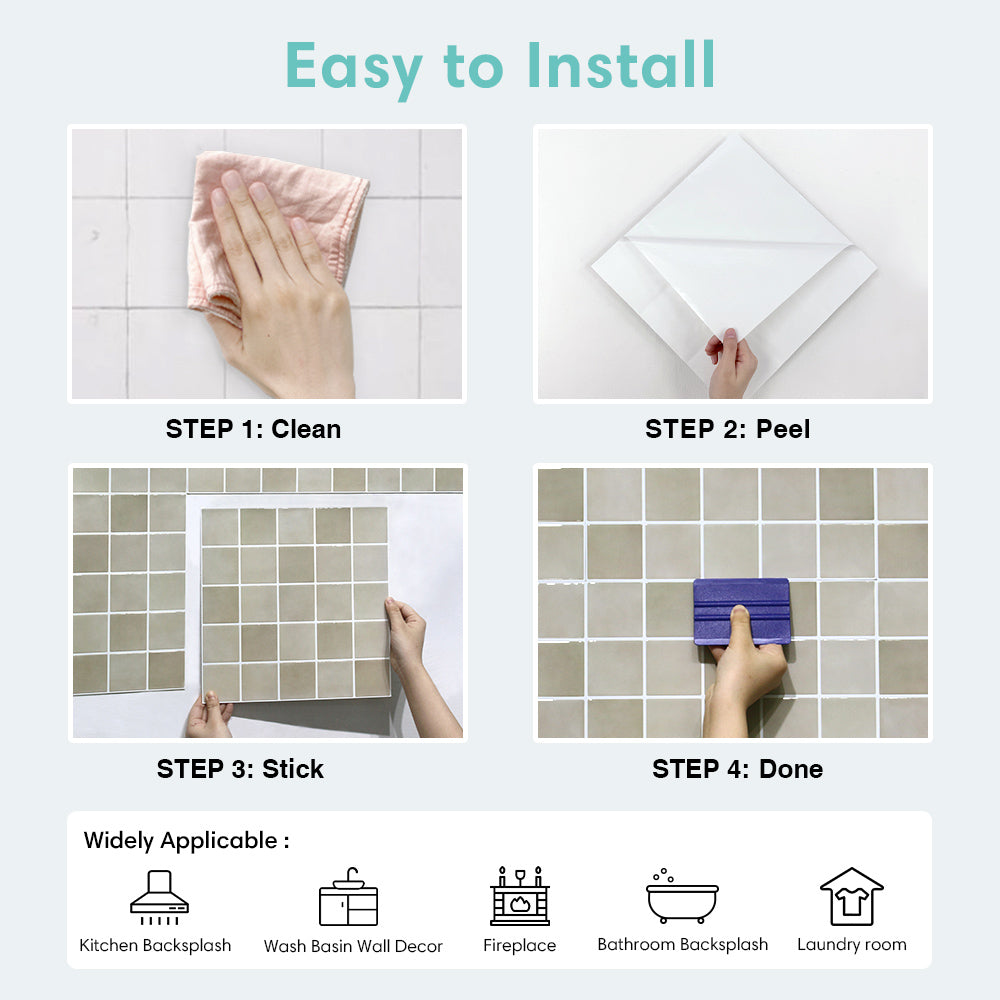 Easy to Install

STEP 1: Clean

STEP 2: Peel

STEP 3: Stick

STEP 4: Done

Widely Applicable :

Kitchen Backsplash

Wash Basin Wall Decor

Fireplace

Bathroom Backsplash

Laundry room