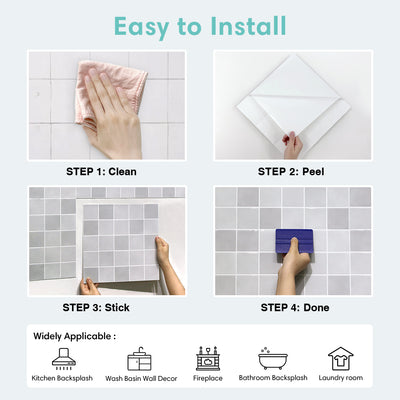 Easy to Install

STEP 1: Clean

STEP 2: Peel

STEP 3: Stick

STEP 4: Done

Widely Applicable :

Kitchen Backsplash

Wash Basin Wall Decor

Fireplace

Bathroom Backsplash

Laundry room