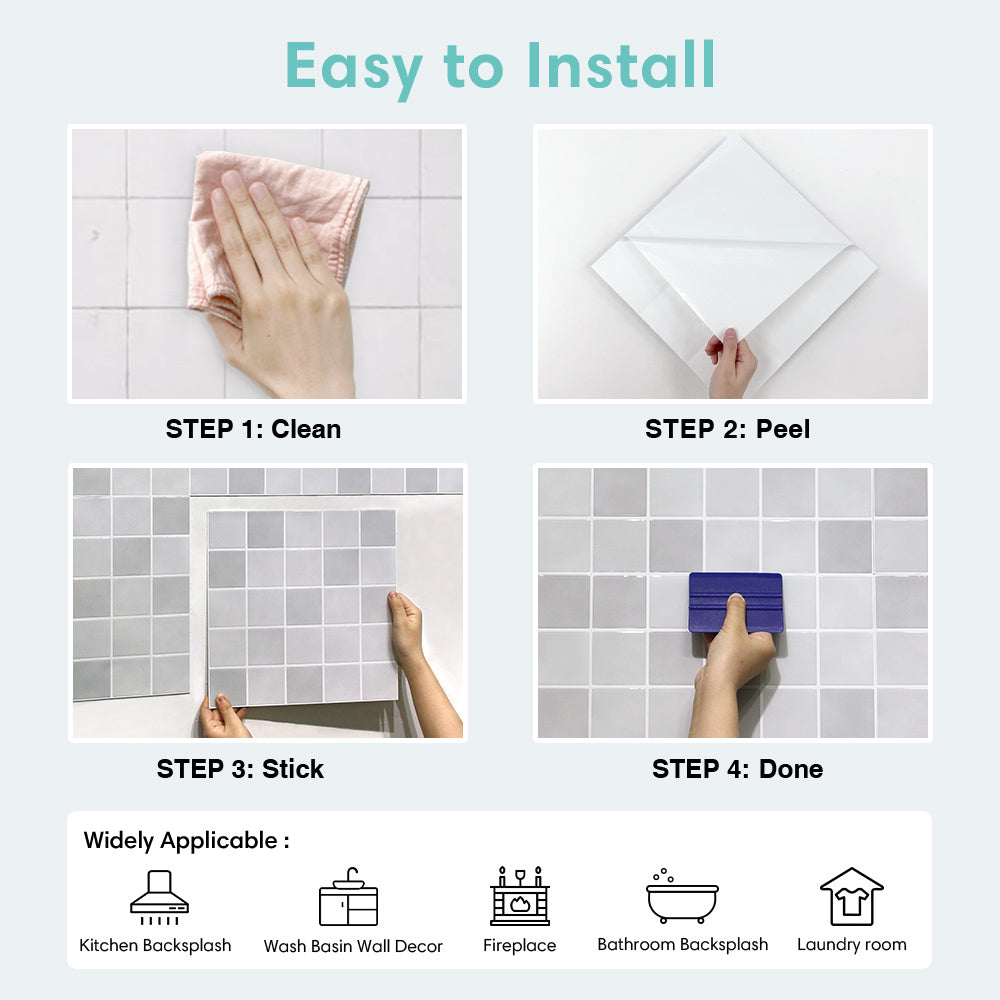 Easy to Install

STEP 1: Clean

STEP 2: Peel

STEP 3: Stick

STEP 4: Done

Widely Applicable :

Kitchen Backsplash

Wash Basin Wall Decor

Fireplace

Bathroom Backsplash

Laundry room