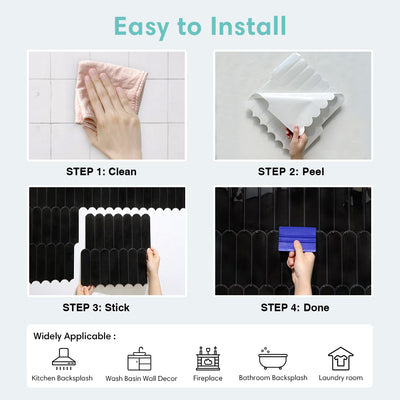 Easy to Install

STEP 1: Clean

STEP 2: Peel

STEP 3: Stick

STEP 4: Done

Widely Applicable :

Kitchen Backsplash

Wash Basin Wall Decor

Fireplace

Bathroom Backsplash

Laundry room