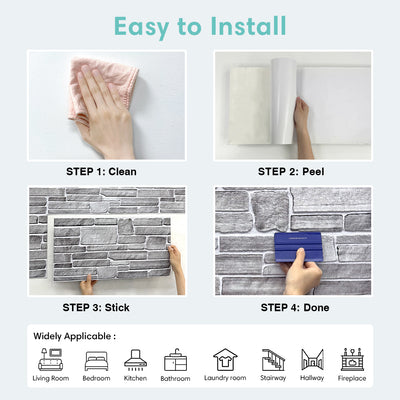 Easy to Install

STEP 1: Clean

STEP 2: Peel

STEP 3: Stick

STEP 4: Done

Widely Applicable :

Living Room
Bedroom
Kitchen
Bathroom
Laundry room
Stairway
Hallway
Fireplace