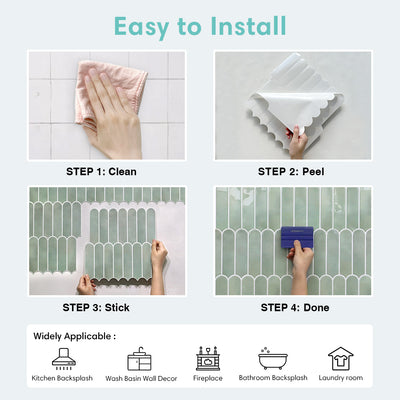 Easy to Install

STEP 1: Clean

STEP 2: Peel

STEP 3: Stick

STEP 4: Done

Widely Applicable :

Kitchen Backsplash

Wash Basin Wall Decor

Fireplace

Bathroom Backsplash

Laundry room