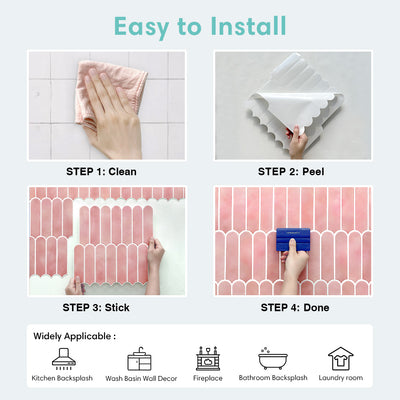 Easy to Install

STEP 1: Clean

STEP 2: Peel

STEP 3: Stick

STEP 4: Done

Widely Applicable :

Kitchen Backsplash

Wash Basin Wall Decor

Fireplace

Bathroom Backsplash

Laundry room