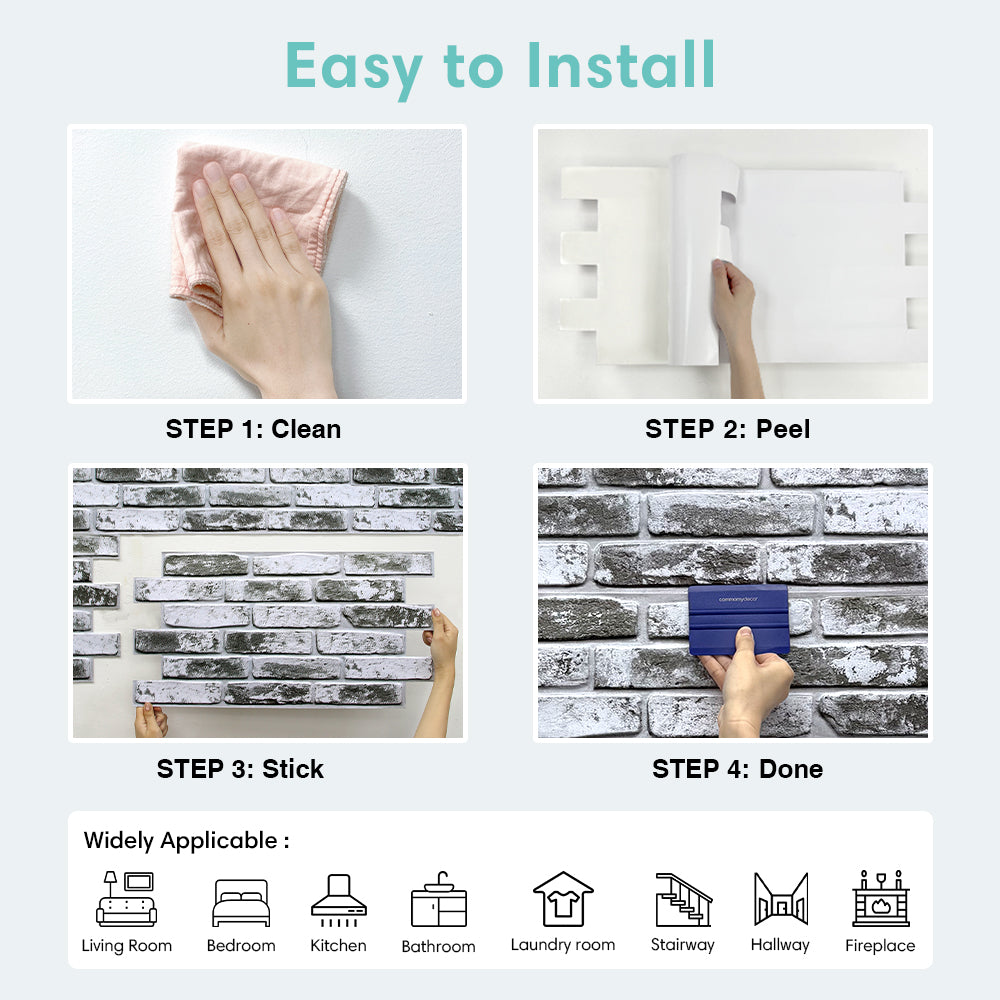 Easy to Install

STEP 1: Clean

STEP 2: Peel

STEP 3: Stick

commomydecor

STEP 4: Done

Widely Applicable :

Living Room Bedroom Kitchen Bathroom Laundry room Stairway Hallway Fireplace