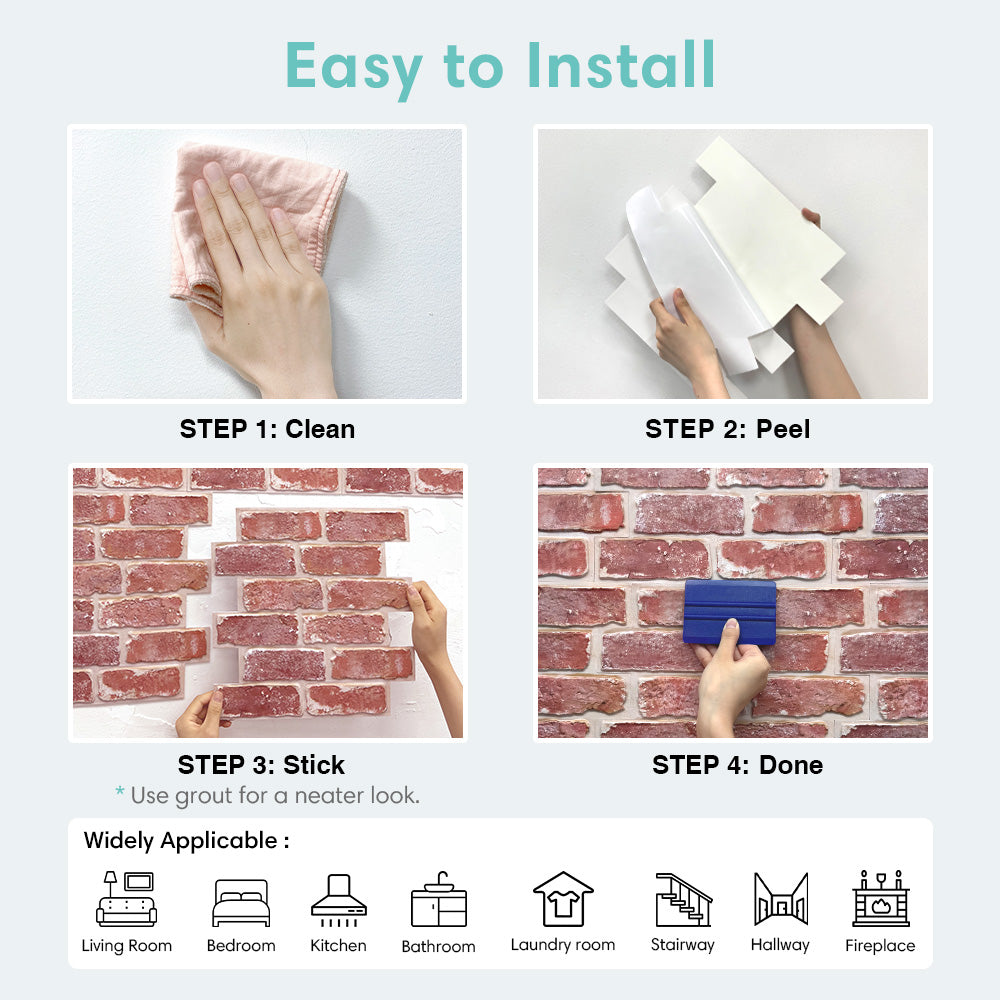 Easy to Install

STEP 1: Clean

STEP 2: Peel

STEP 3: Stick
* Use grout for a neater look.

STEP 4: Done

Widely Applicable :

Living Room
Bedroom
Kitchen
Bathroom
Laundry room
Stairway
Hallway
Fireplace