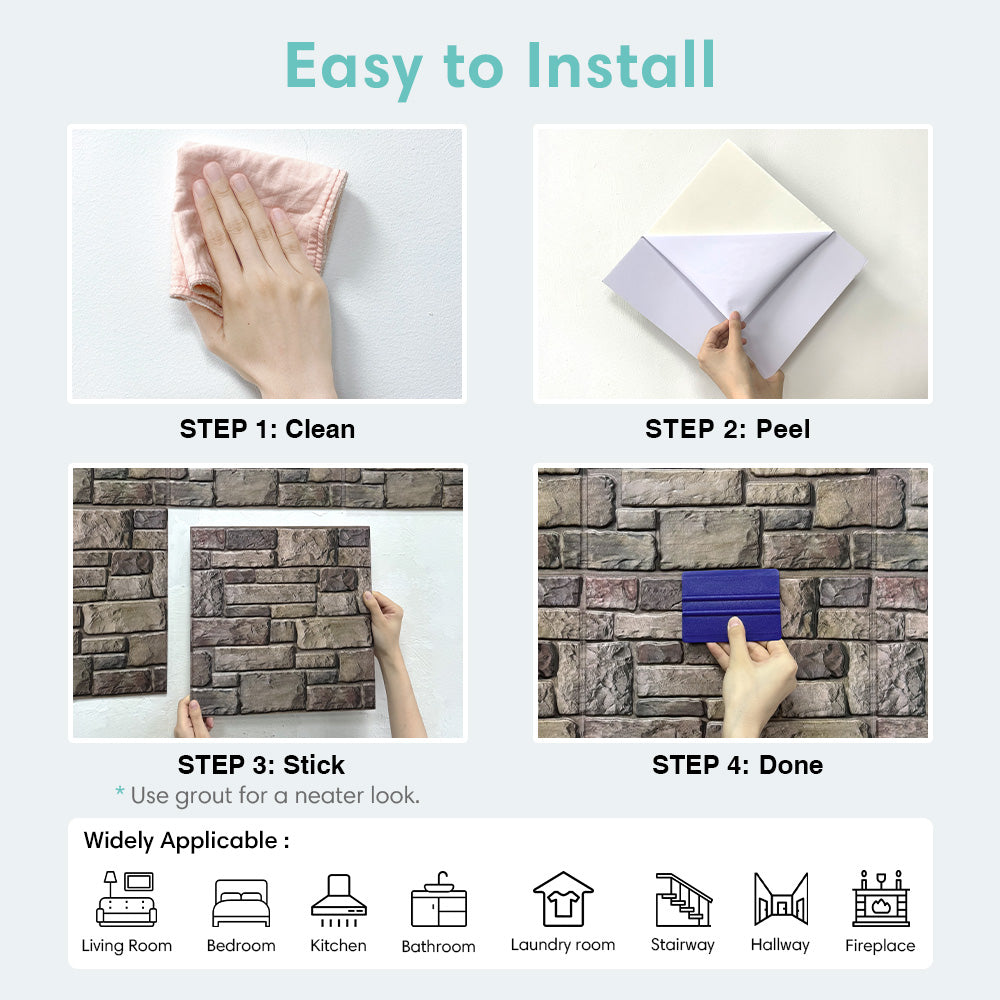 Easy to Install

STEP 1: Clean

STEP 2: Peel

STEP 3: Stick
* Use grout for a neater look.

STEP 4: Done

Widely Applicable :

Living Room Bedroom Kitchen Bathroom Laundry room Stairway Hallway Fireplace