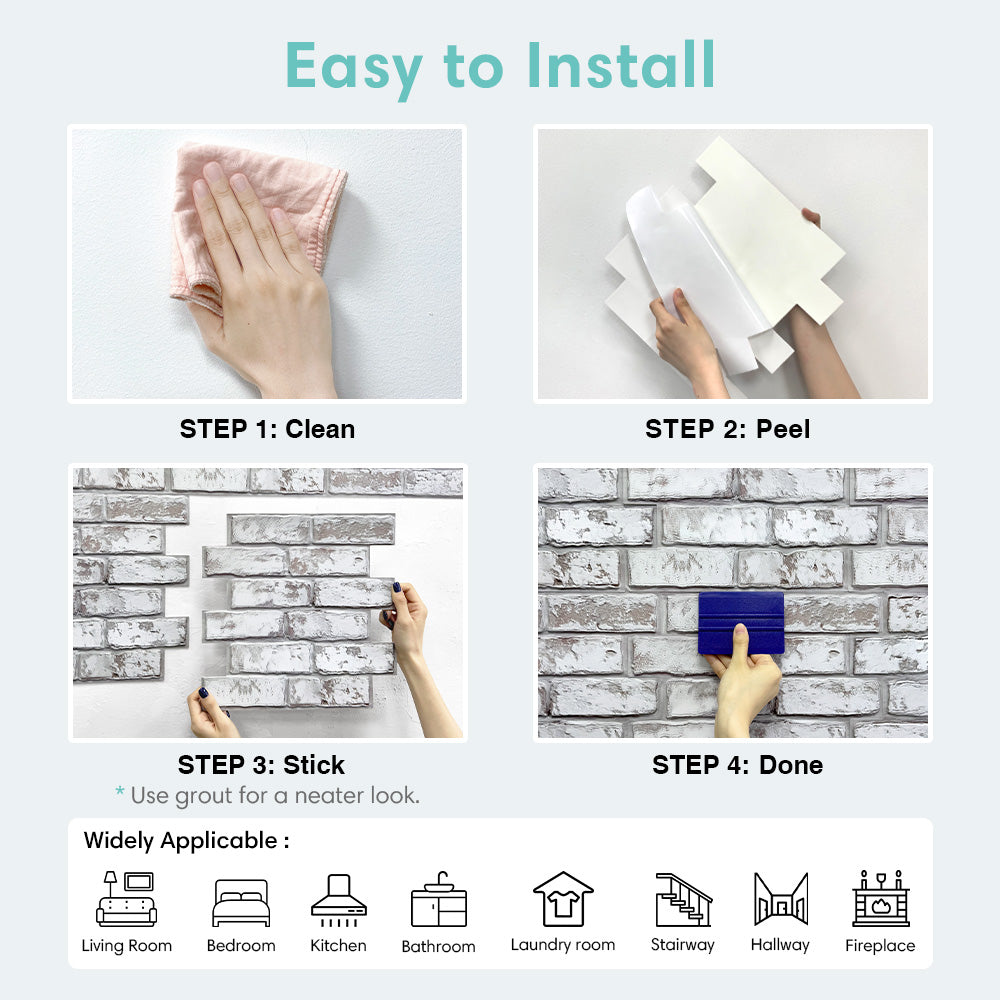 Easy to Install

STEP 1: Clean

STEP 2: Peel

STEP 3: Stick
* Use grout for a neater look.

STEP 4: Done

Widely Applicable :

Living Room
Bedroom
Kitchen
Bathroom
Laundry room
Stairway
Hallway
Fireplace