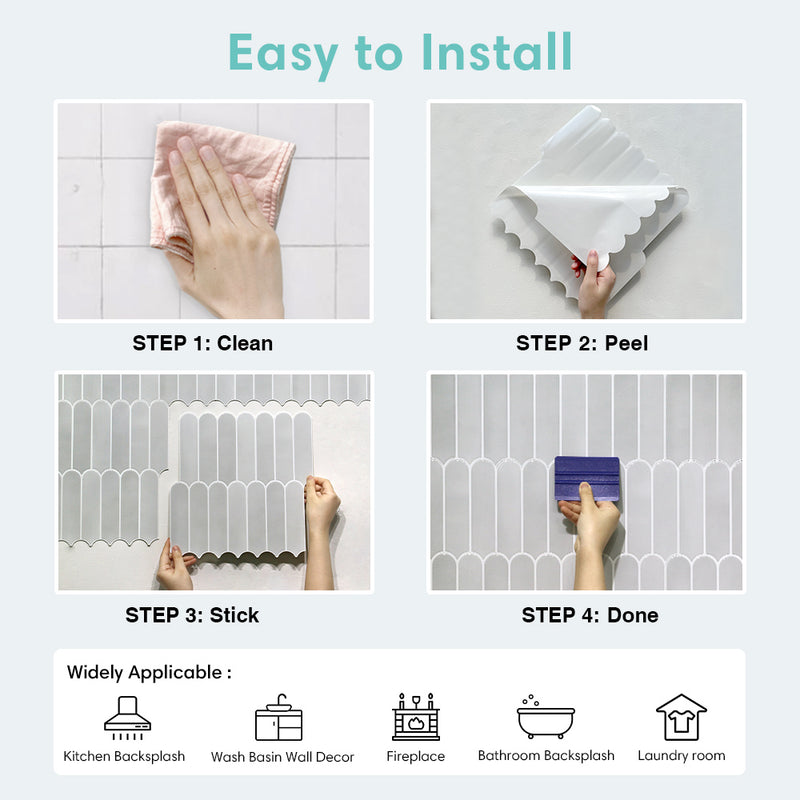 Easy to Install

STEP 1: Clean

STEP 2: Peel

STEP 3: Stick

STEP 4: Done

Widely Applicable :

Kitchen Backsplash

Wash Basin Wall Decor

Fireplace

Bathroom Backsplash

Laundry room