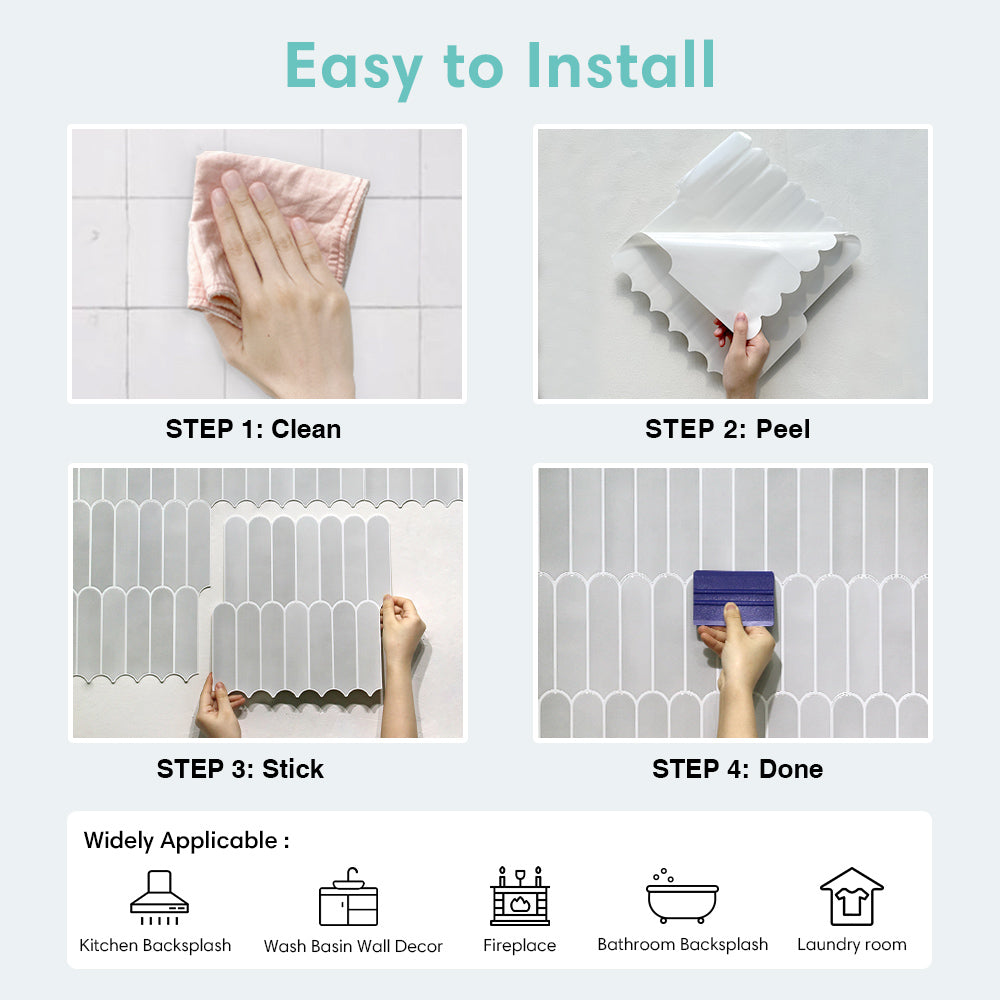 Easy to Install

STEP 1: Clean

STEP 2: Peel

STEP 3: Stick

STEP 4: Done

Widely Applicable :

Kitchen Backsplash

Wash Basin Wall Decor

Fireplace

Bathroom Backsplash

Laundry room